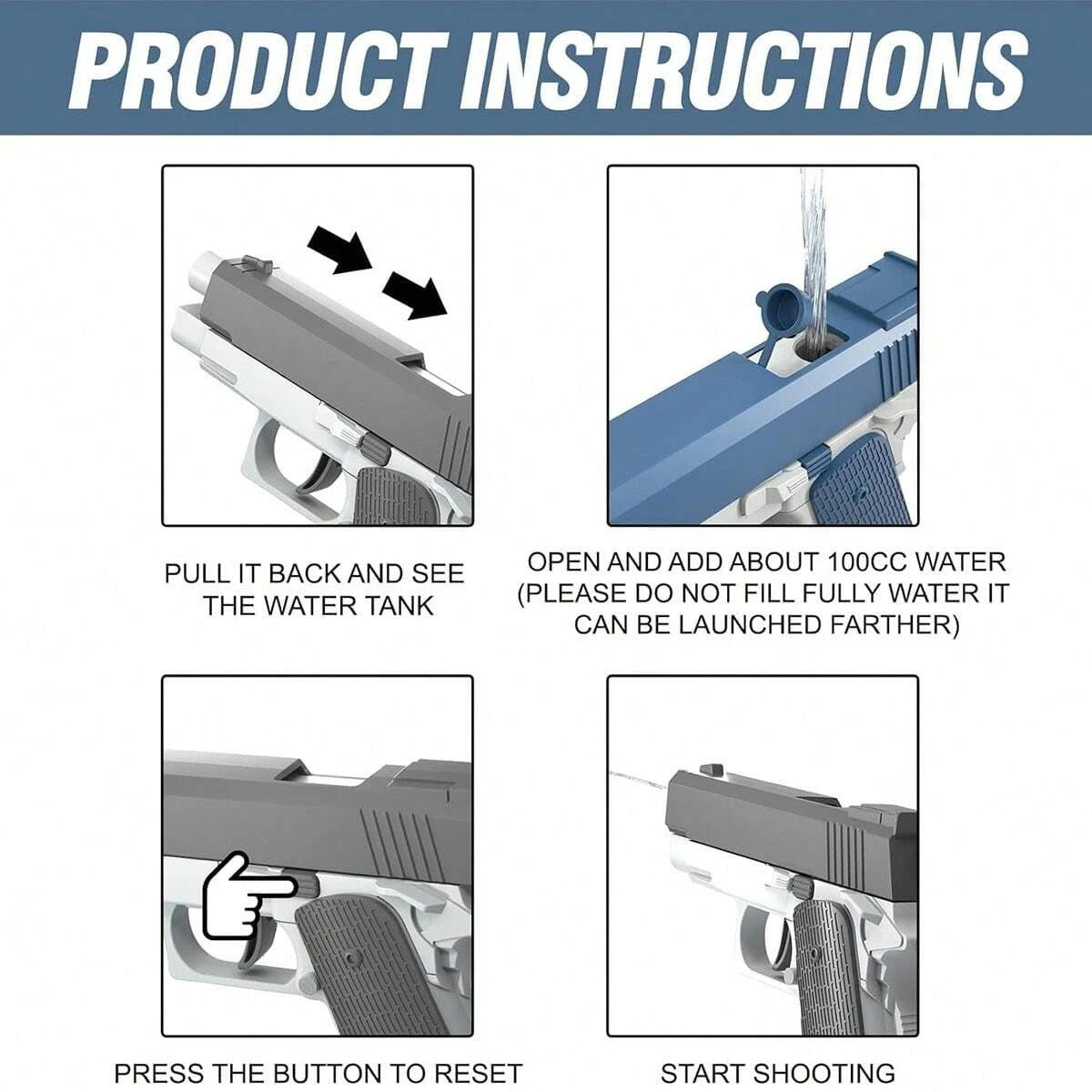 PRODUCT INSTRUCTIONS

PULL IT BACK AND SEE THE WATER TANK

OPEN AND ADD ABOUT 100CC WATER (PLEASE DO NOT FILL FULLY WATER IT CAN BE LAUNCHED FARTHER)

PRESS THE BUTTON TO RESET

START SHOOTING